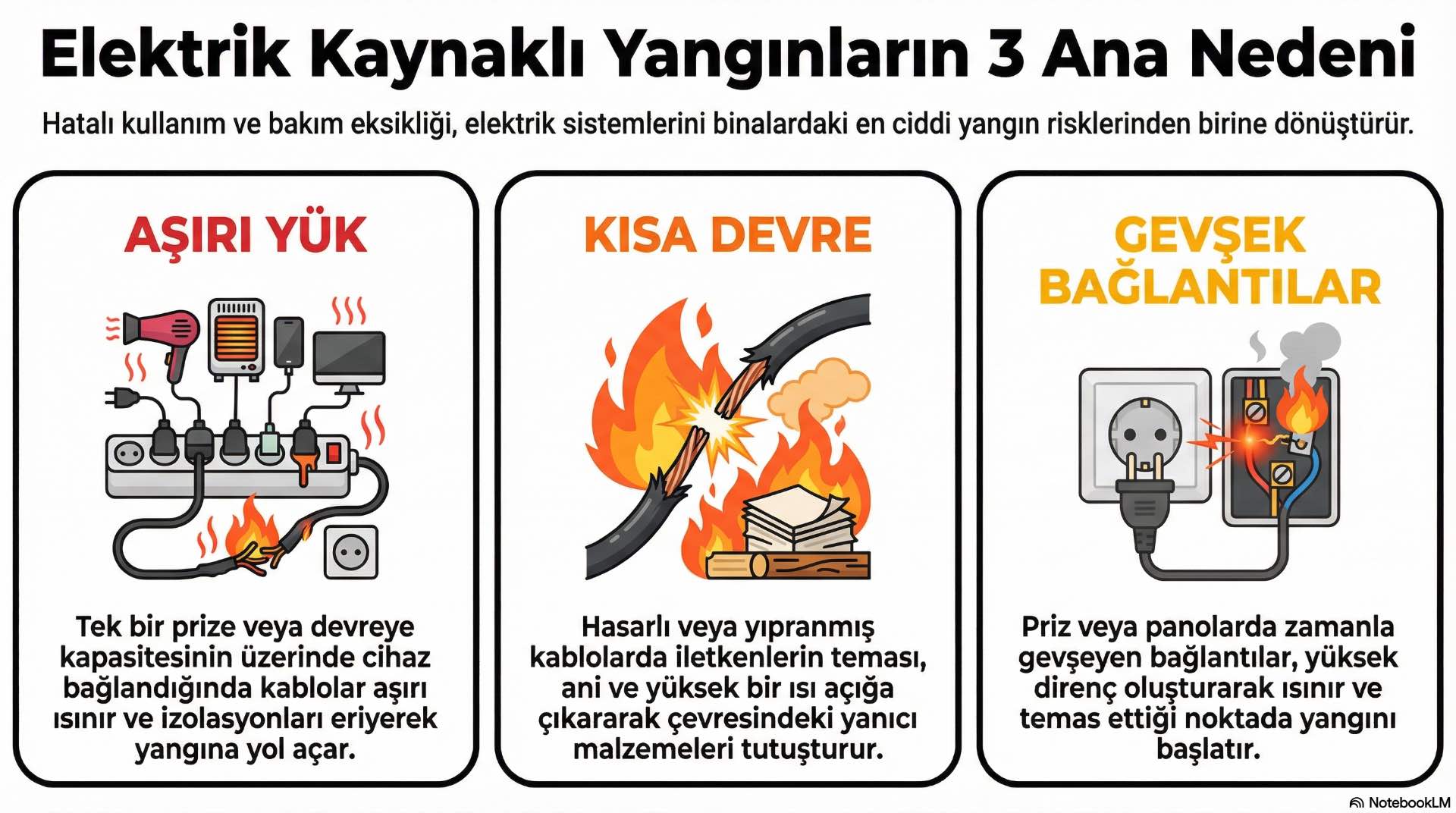 Elektrik Kaynaklı Yangınların 3 Ana Nedeni

Hatalı kullanım ve bakım eksikliği, elektrik sistemlerini binalardaki en ciddi yangın risklerinden birine dönüştürür.

AŞIRI YÜK

Tek bir prize veya devreye kapasitesinin üzerinde cihaz bağlandığında kablolar aşırı ısınır ve izolasyonları eriyerek yangına yol açar.

KISA DEVRE

Hasarlı veya yıpranmış kablolarda iletkenlerin teması, ani ve yüksek bir ısı açığa çıkararak çevresindeki yanıcı malzemeleri tutuşturur.

GEVŞEK BAĞLANTILAR

Priz veya panolarda zamanla gevşeyen bağlantılar, yüksek direnç oluşturarak ısınır ve temas ettiği noktada yangını başlatır.

NotebookLM