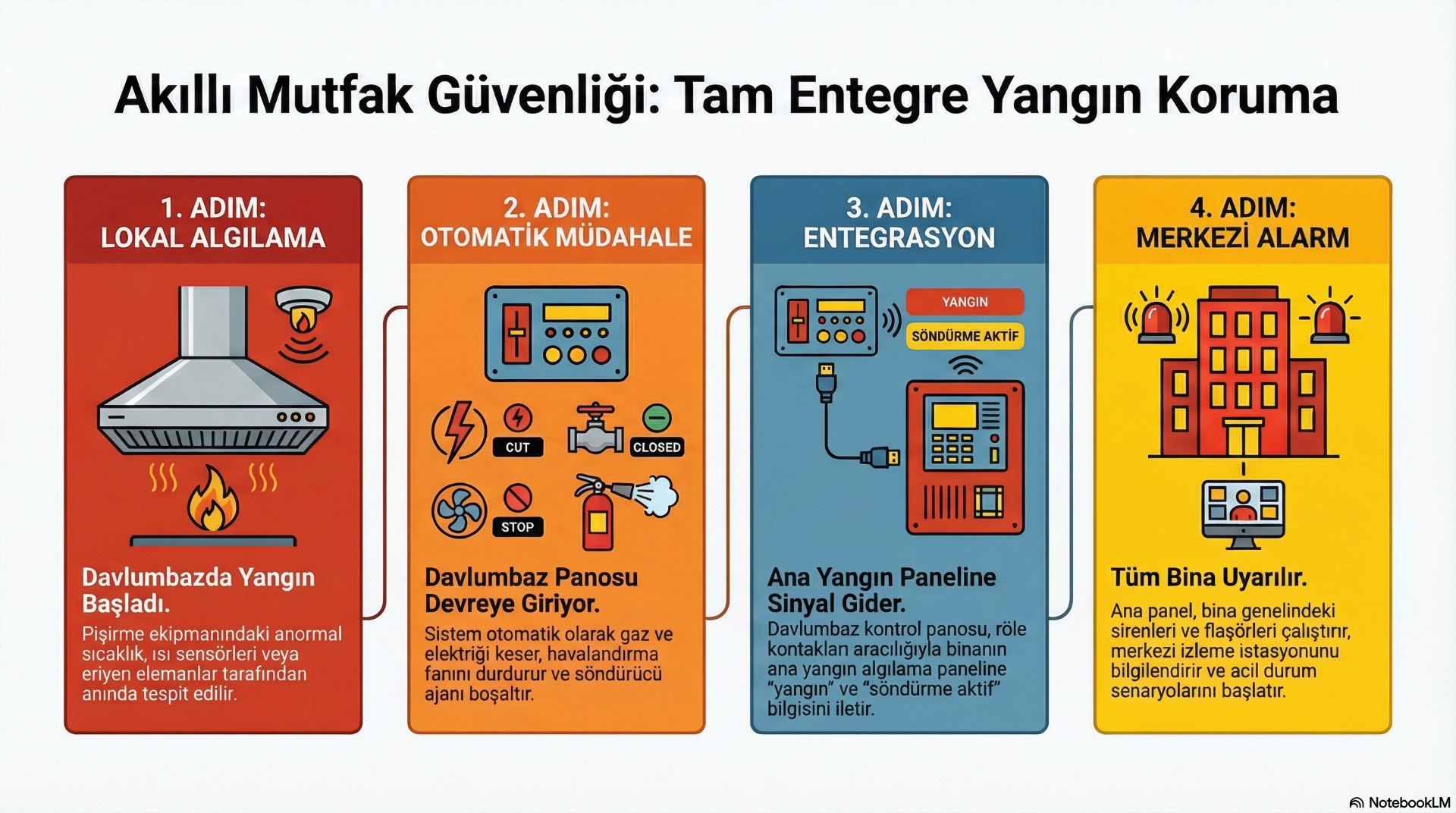 Akıllı Mutfak Güvenliği: Tam Entegre Yangın Koruma

1. ADIM:
LOKAL ALGILAMA

Davlumbazda Yangın Başladı.

Pişirme ekipmanındaki anormal sıcaklık, ısı sensörleri veya eriyen elemanlar tarafından anında tespit edilir.

2. ADIM:
OTOMATİK MÜDAHALE

CUT
CLOSED
STOP

Davlumbaz Panosu Devreye Giriyor.

Sistem otomatik olarak gaz ve elektriği keser, havalandırma fanını durdurur ve söndürücü ajanı boşaltır.

3. ADIM:
ENTEGRASYON

YANGIN
SÖNDÜRME AKTİF

Ana Yangın Paneline Sinyal Gider.

Davlumbaz kontrol panosu, röle kontakları aracılığıyla binanın ana yangın algılama paneline "yangın" ve "söndürme aktif" bilgisini iletir.

4. ADIM:
MERKEZİ ALARM

Tüm Bina Uyarılır.

Ana panel, bina genelindeki sirenleri ve flaşörleri çalıştırır, merkezi izleme istasyonunu bilgilendirir ve acil durum senaryolarını başlatır.

NotebookLM