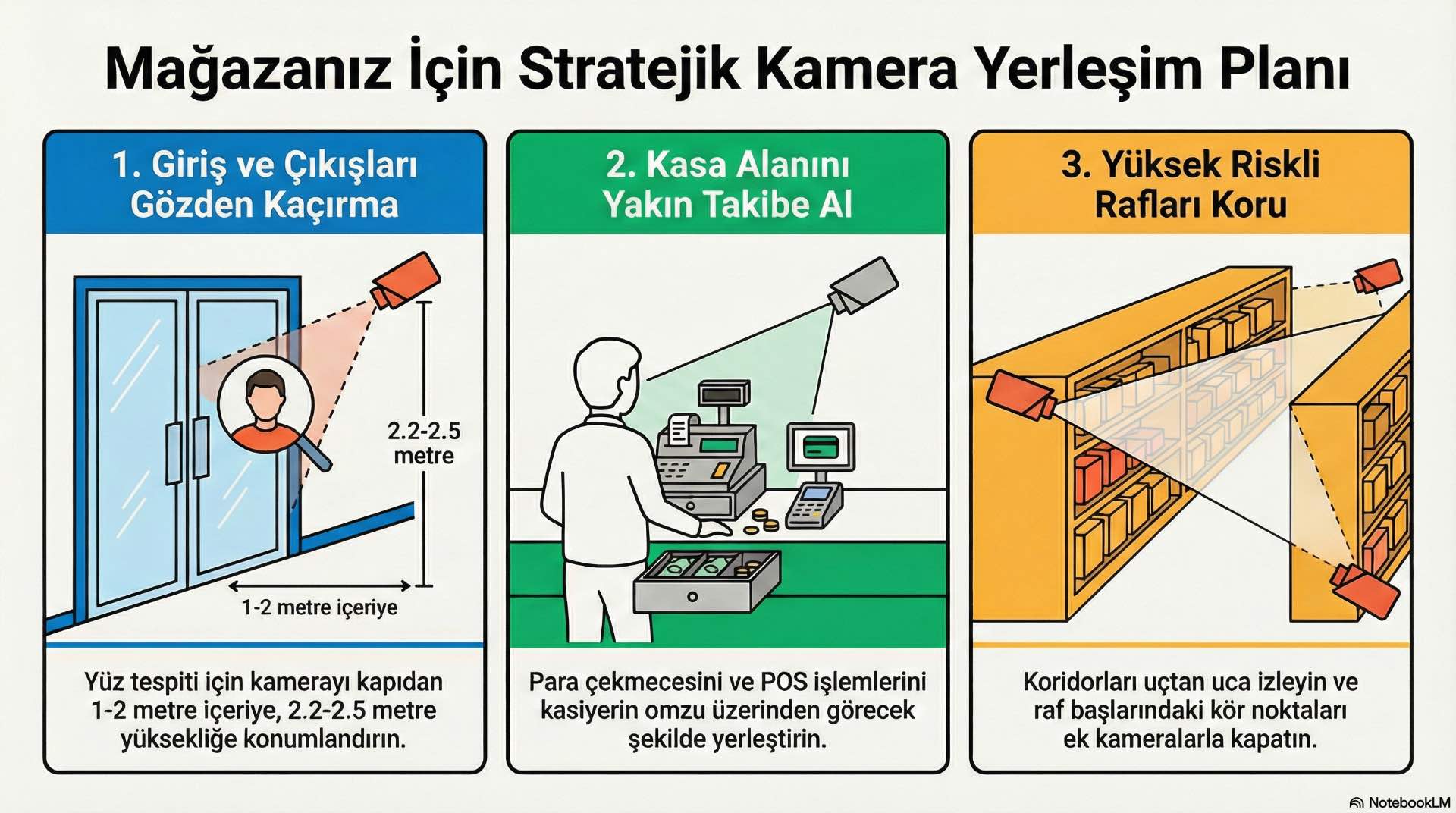 Mağazanız İçin Stratejik Kamera Yerleşim Planı

1. Giriş ve Çıkışları Gözden Kaçırma

2.2-2.5 metre

1-2 metre içeriye

Yüz tespiti için kamerayı kapıdan 1-2 metre içeriye, 2.2-2.5 metre yüksekliğe konumlandırın.

2. Kasa Alanını Yakın Takibe Al

Para çekmecesini ve POS işlemlerini kasiyerin omzu üzerinden görecek şekilde yerleştirin.

3. Yüksek Riskli Rafları Koru

Koridorları uçtan uca izleyin ve raf başlarındaki kör noktaları ek kameralarla kapatın.

NotebookLM